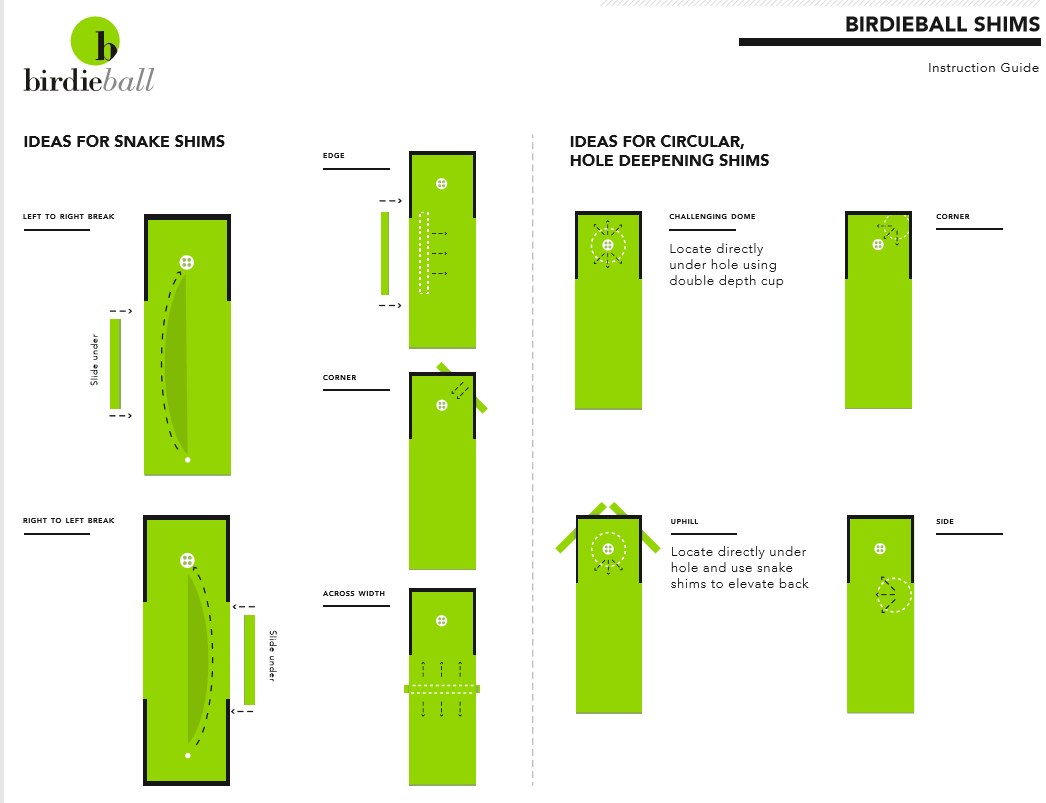 b
birdieball

BIRDIEBALL SHIMS

Instruction Guide

IDEAS FOR SNAKE SHIMS

LEFT TO RIGHT BREAK

Slide under

RIGHT TO LEFT BREAK

Slide under

EDGE

CORNER

ACROSS WIDTH

IDEAS FOR CIRCULAR, HOLE DEEPENING SHIMS

CHALLENGING DOME

Locate directly under hole using double depth cup

CORNER

UPHILL

Locate directly under hole and use snake shims to elevate back

SIDE